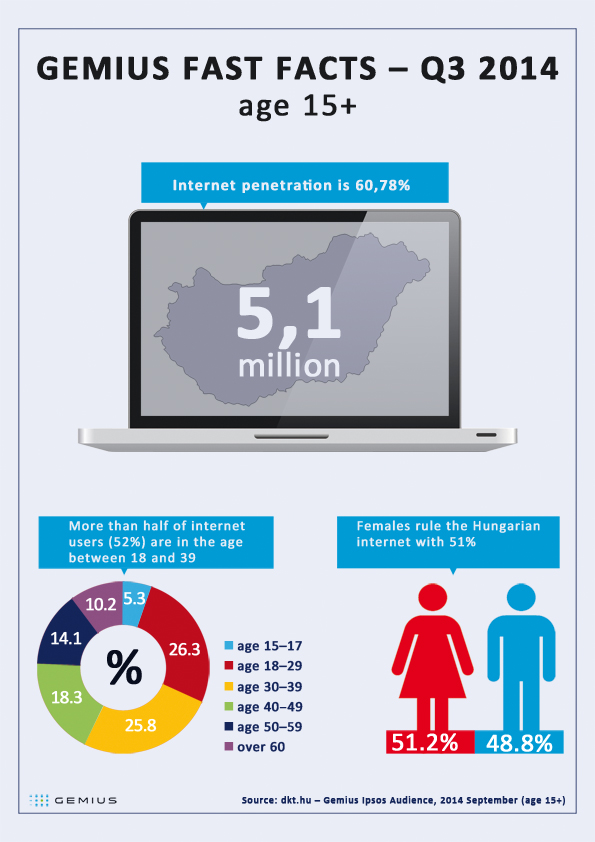 GEMIUS FAST FACTS – Q3 2014
age 15+

Internet penetration is 60,78%

5,1
million

More than half of internet users (52%) are in the age between 18 and 39

5.3
26.3
25.8
18.3
14.1
10.2
%

age 15–17
age 18–29
age 30–39
age 40–49
age 50–59
over 60

Females rule the Hungarian internet with 51%

51.2%
48.8%

GEMIUS

Source: dkt.hu – Gemius Ipsos Audience, 2014 September (age 15+)